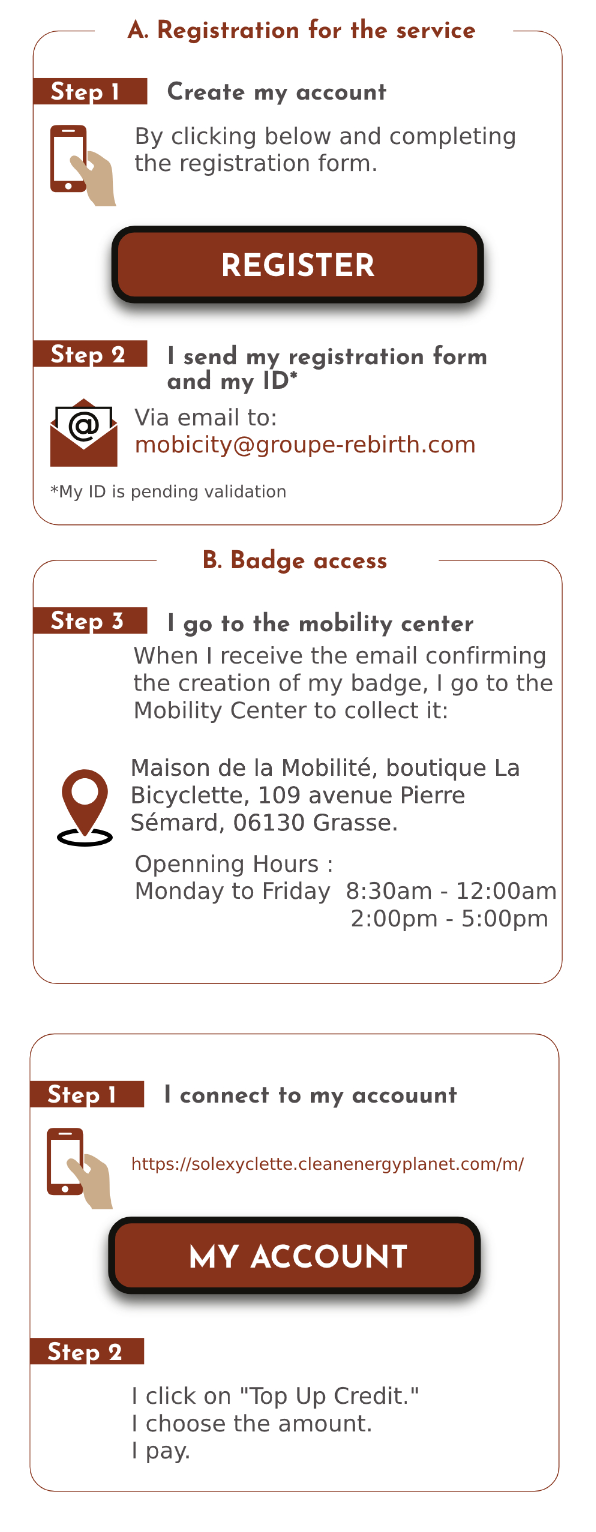 A. Registration for the service

Step 1 Create my account

By clicking below and completing the registration form.

REGISTER

Step 2 I send my registration form and my ID*

Via email to:
mobicity@groupe-rebirth.com

*My ID is pending validation

B. Badge access

Step 3 I go to the mobility center

When I receive the email confirming the creation of my badge, I go to the Mobility Center to collect it:

Maison de la Mobilité, boutique La Bicyclette, 109 avenue Pierre Sémard, 06130 Grasse.

Openning Hours :
Monday to Friday 8:30am - 12:00am
2:00pm - 5:00pm

Step 1 I connect to my accouunt

https://solexyclette.cleanenergyplanet.com/m/

MY ACCOUNT

Step 2

I click on "Top Up Credit."
I choose the amount.
I pay.